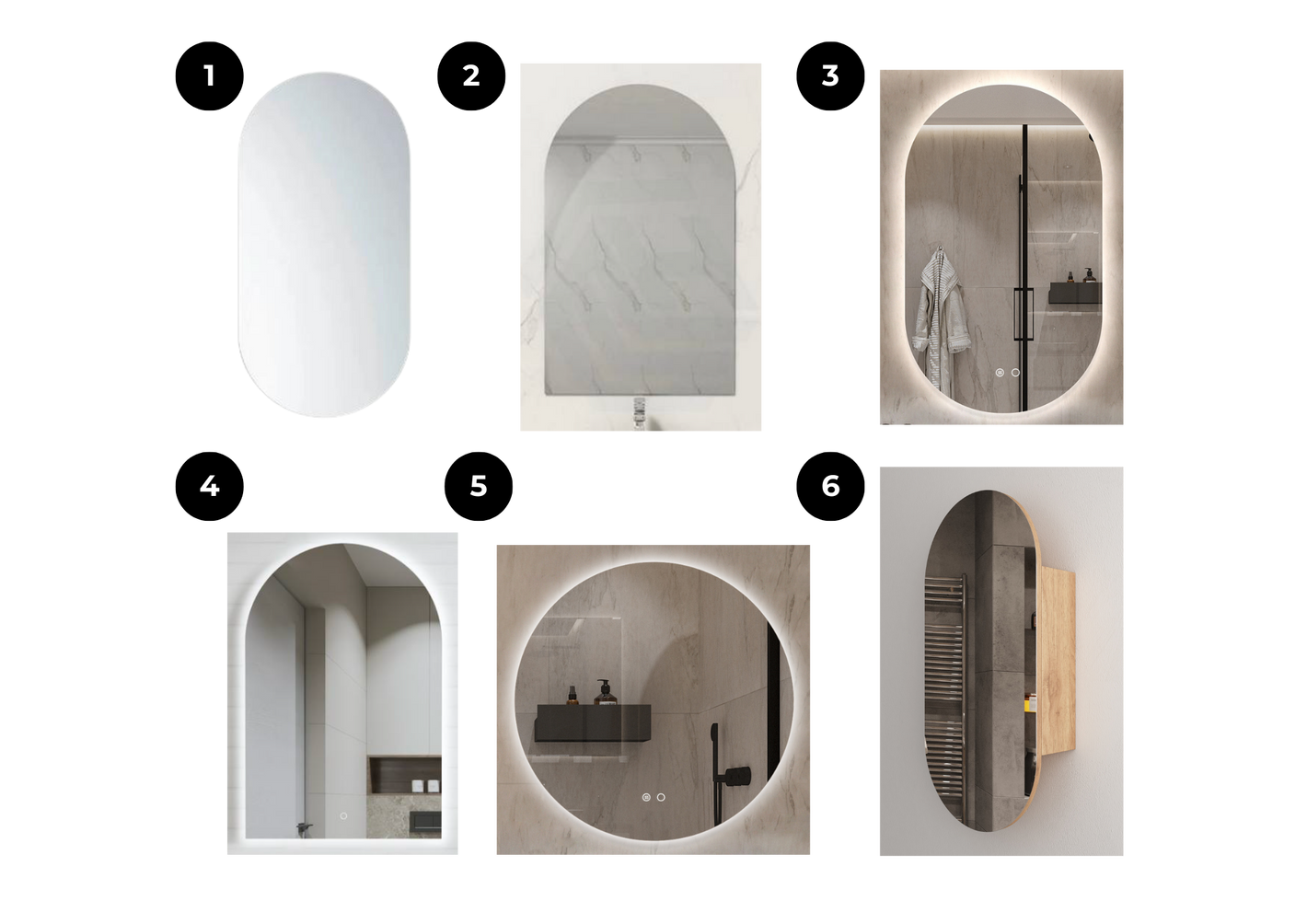 1

2

3

4

5

6