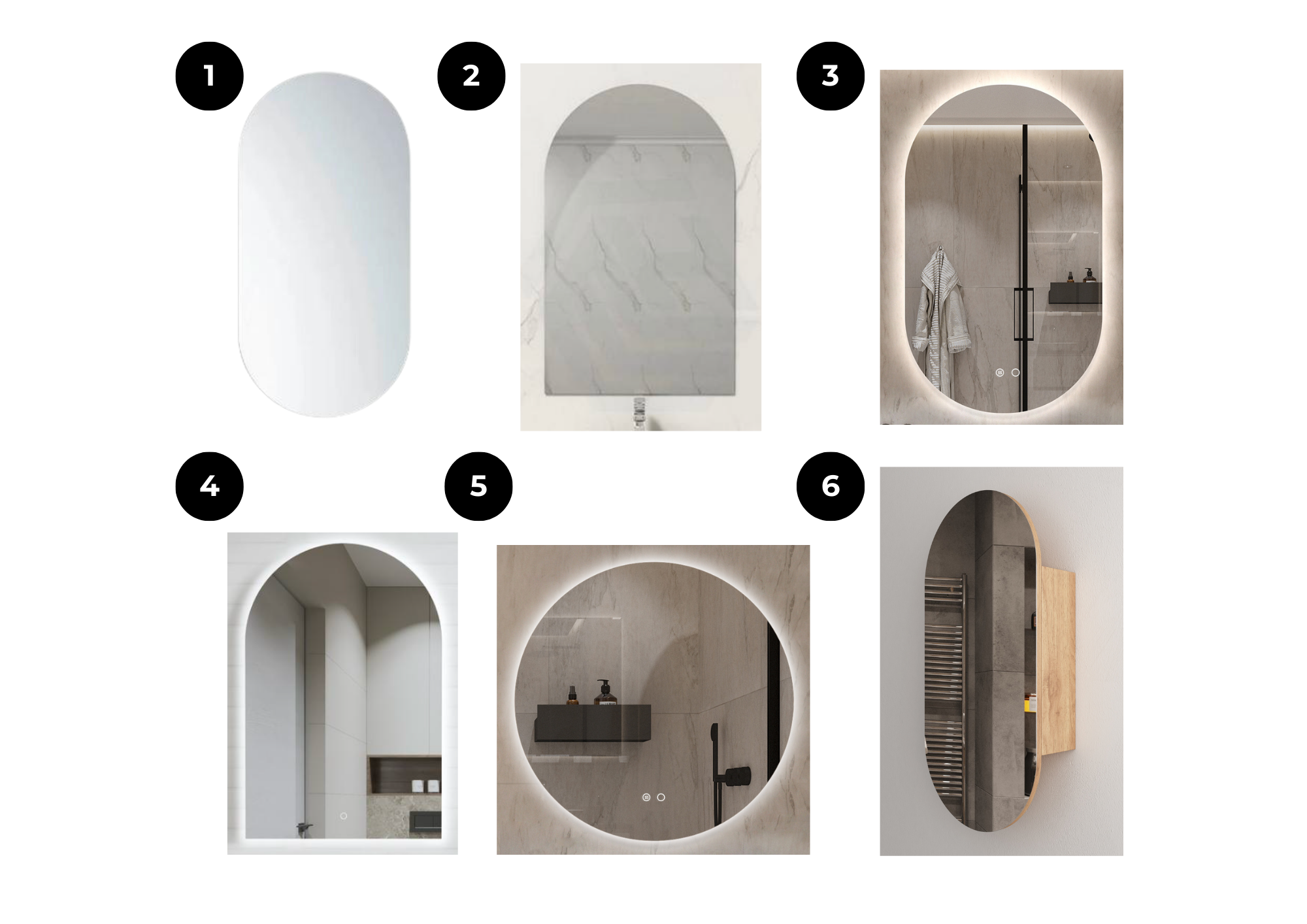 1

2

3

4

5

6